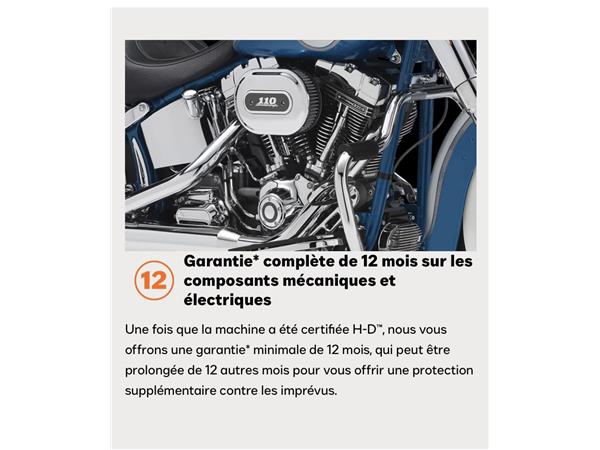 110

12

Garantie* complète de 12 mois sur les composants mécaniques et électriques

Une fois que la machine a été certifiée H-D™, nous vous offrons une garantie* minimale de 12 mois, qui peut être prolongée de 12 autres mois pour vous offrir une protection supplémentaire contre les imprévus.